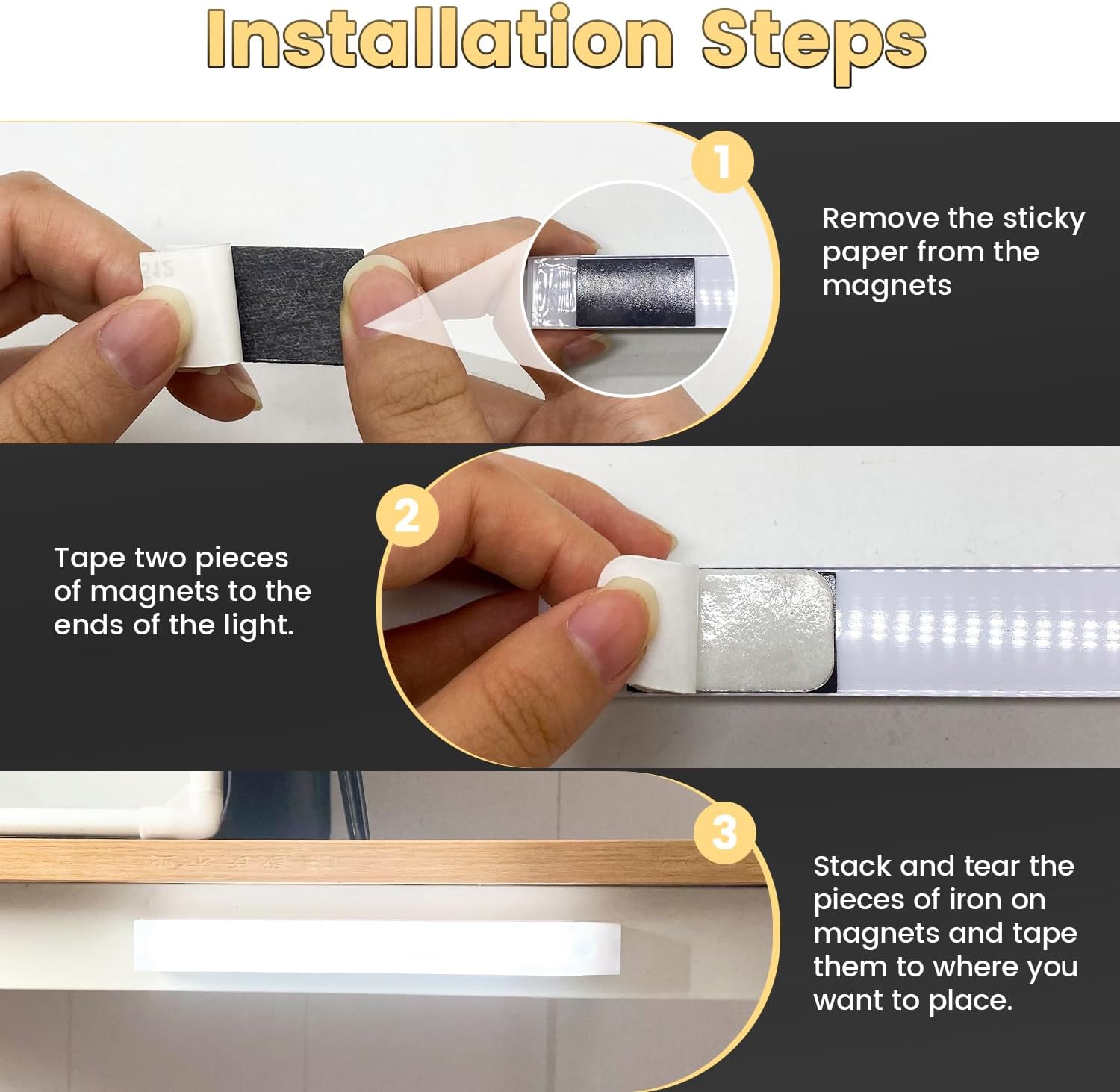 Installation Steps

1

Remove the sticky paper from the magnets

2

Tape two pieces of magnets to the ends of the light.

3

Stack and tear the pieces of iron on magnets and tape them to where you want to place.